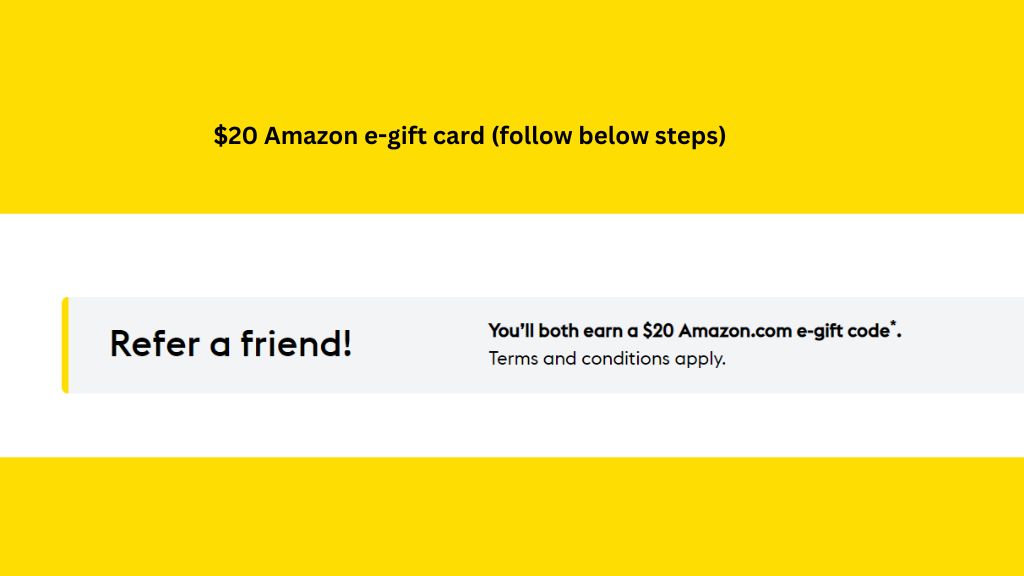 $20 Amazon e-gift card (follow below steps)

Refer a friend!

You'll both earn a $20 Amazon.com e-gift code$^{*}$.
Terms and conditions apply.